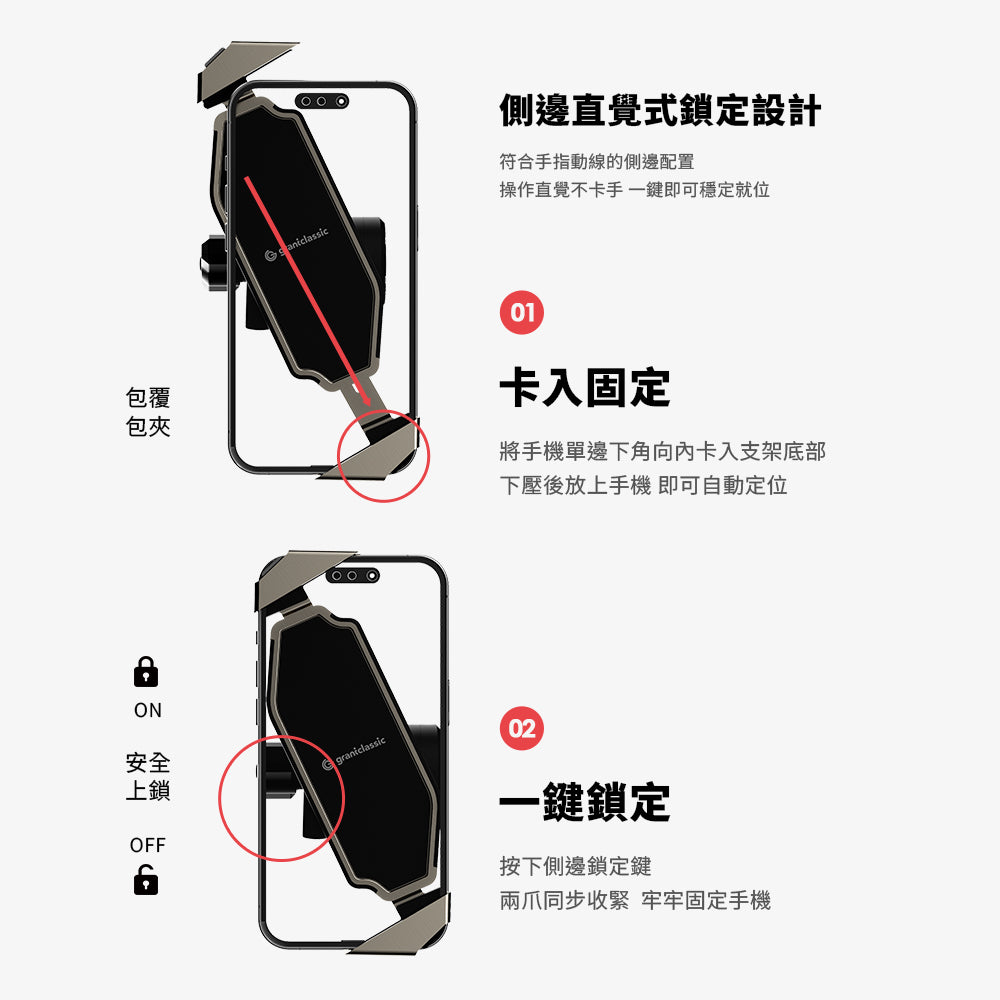 側邊直覺式鎖定設計

符合手指動線的側邊配置
操作直覺不卡手 一鍵即可穩定就位

graniclassic

包覆
包夾

01

卡入固定

將手機單邊下角向內卡入支架底部
下壓後放上手機 即可自動定位

ON

安全
上鎖

OFF

graniclassic

02

一鍵鎖定

按下側邊鎖定鍵
兩爪同步收緊 牢牢固定手機